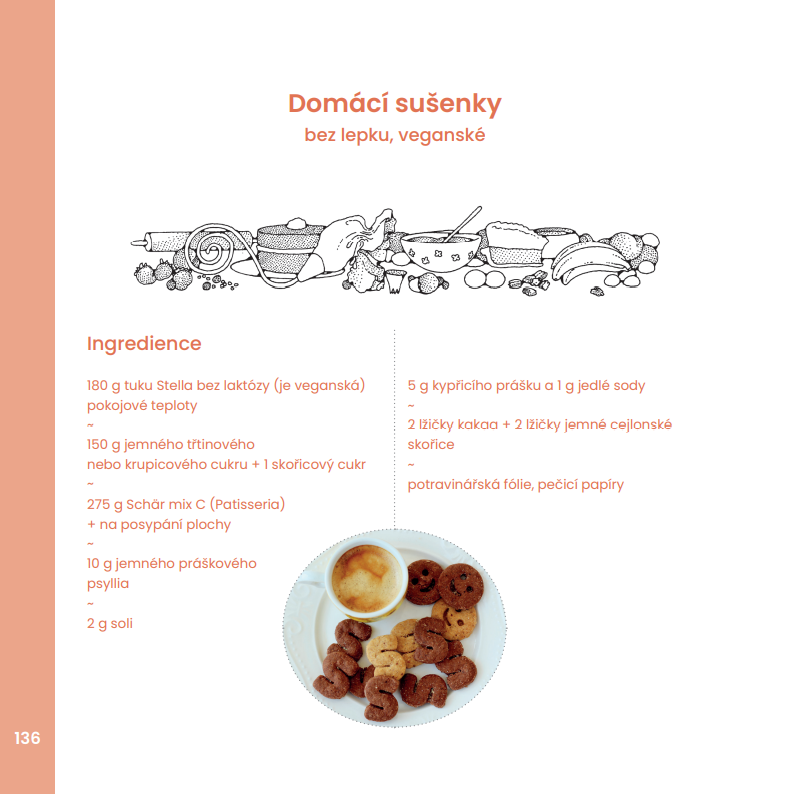 Domácí sušenky
bez lepku, veganské

Ingredience

180 g tuku Stella bez laktózy (je veganská) pokojové teploty
~
150 g jemného třtinového nebo krupicového cukru + 1 skořicový cukr
~
275 g Schär mix C (Patisseria) + na posypání plochy
~
10 g jemného práškového psyllia
~
2 g soli

5 g kypřicího prášku a 1 g jedlé sody
~
2 lžičky kakaa + 2 lžičky jemné cejlonské skořice
~
potravinářská fólie, pečicí papíry

136